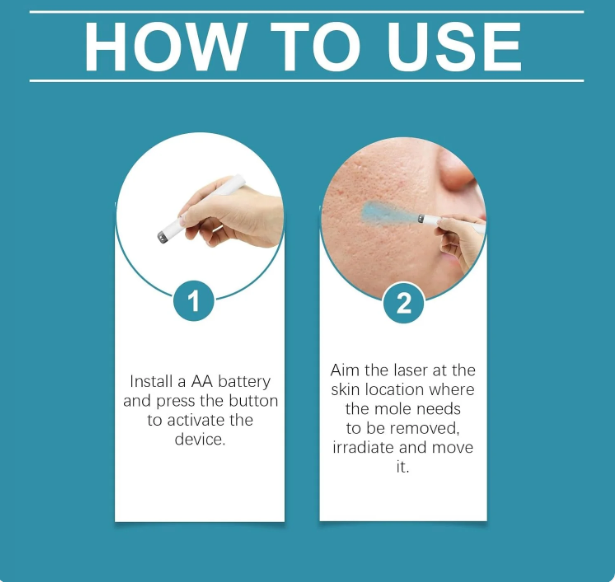 HOW TO USE

1

Install a AA battery and press the button to activate the device.

2

Aim the laser at the skin location where the mole needs to be removed, irradiate and move it.